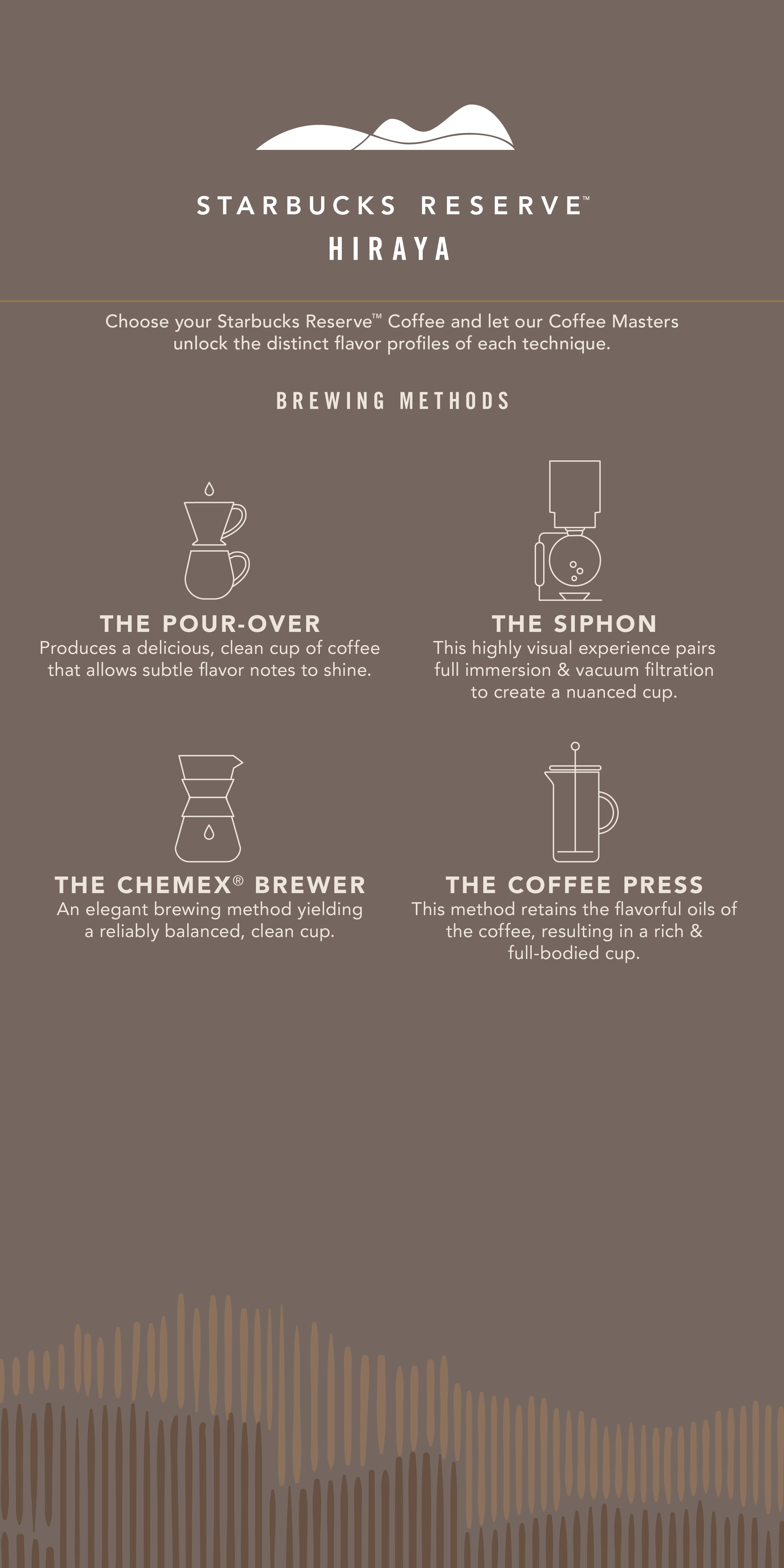 STARBUCKS RESERVE™
HIRAYA

Choose your Starbucks Reserve™ Coffee and let our Coffee Masters unlock the distinct flavor profiles of each technique.

BREWING METHODS

THE POUR-OVER
Produces a delicious, clean cup of coffee that allows subtle flavor notes to shine.

THE SIPHON
This highly visual experience pairs full immersion & vacuum filtration to create a nuanced cup.

THE CHEMEX® BREWER
An elegant brewing method yielding a reliably balanced, clean cup.

THE COFFEE PRESS
This method retains the flavorful oils of the coffee, resulting in a rich & full-bodied cup.